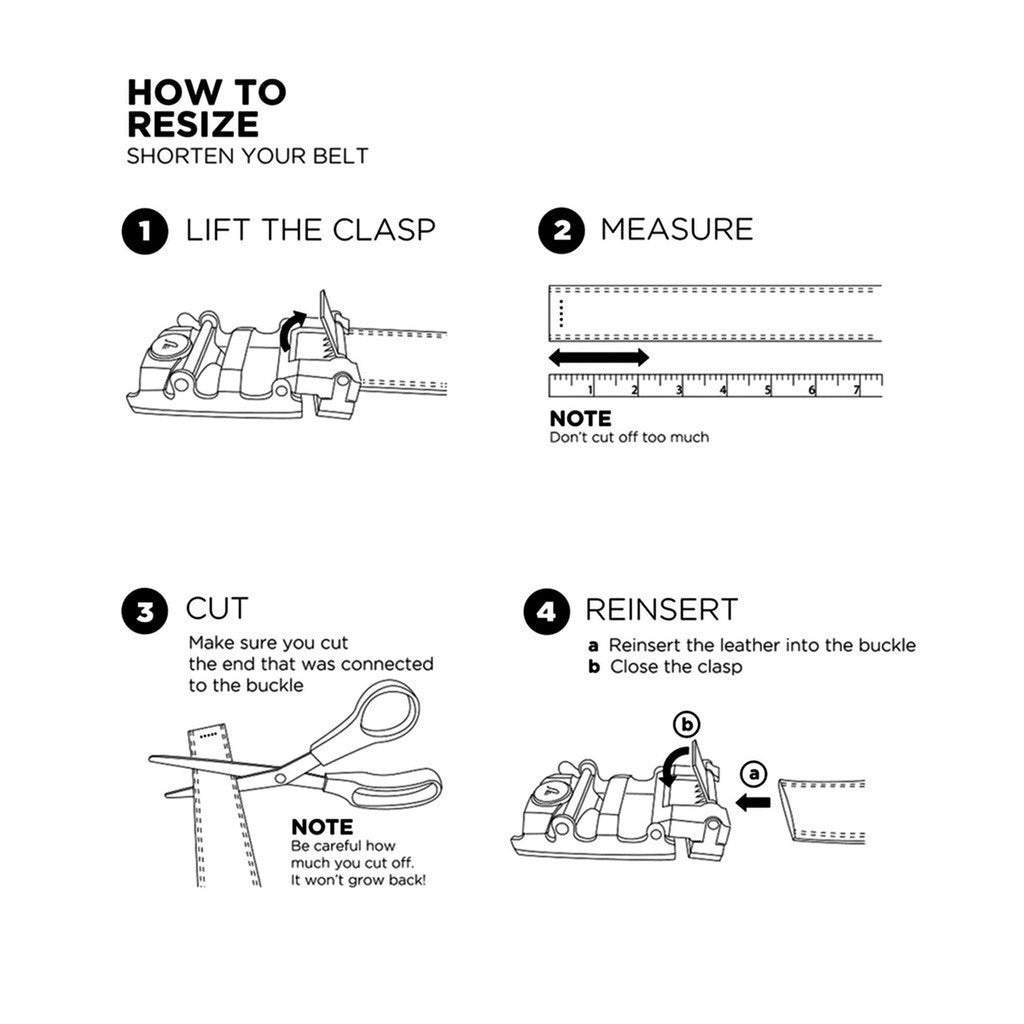 HOW TO RESIZE
SHORTEN YOUR BELT

1 LIFT THE CLASP

2 MEASURE

1 2 3 4 5 6 7

NOTE
Don't cut off too much

3 CUT
Make sure you cut the end that was connected to the buckle

NOTE
Be careful how much you cut off. It won't grow back!

4 REINSERT
a Reinsert the leather into the buckle
b Close the clasp

b

a